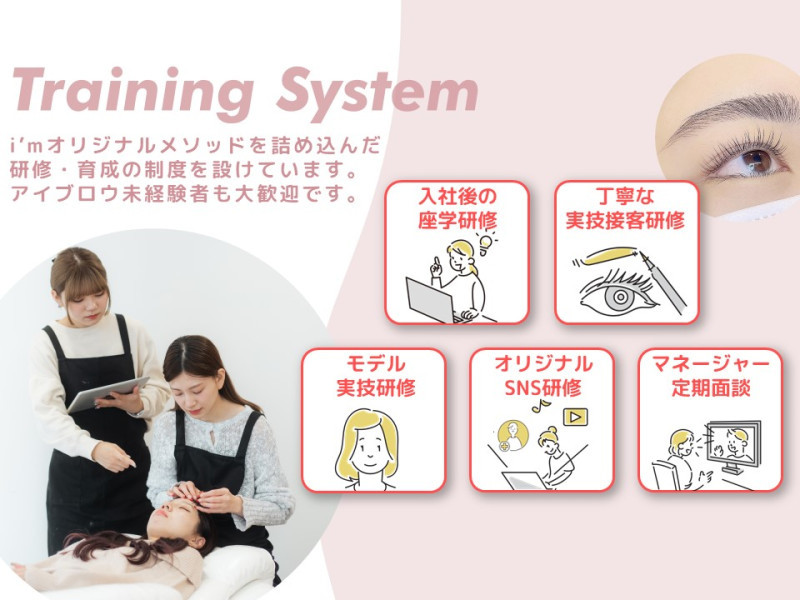 Training System

i'mオリジナルメソッドを詰め込んだ研修・育成の制度を設けています。アイブロウ未経験者も大歓迎です。

入社後の座学研修

丁寧な実技接客研修

モデル実技研修

オリジナルSNS研修

マネージャー定期面談