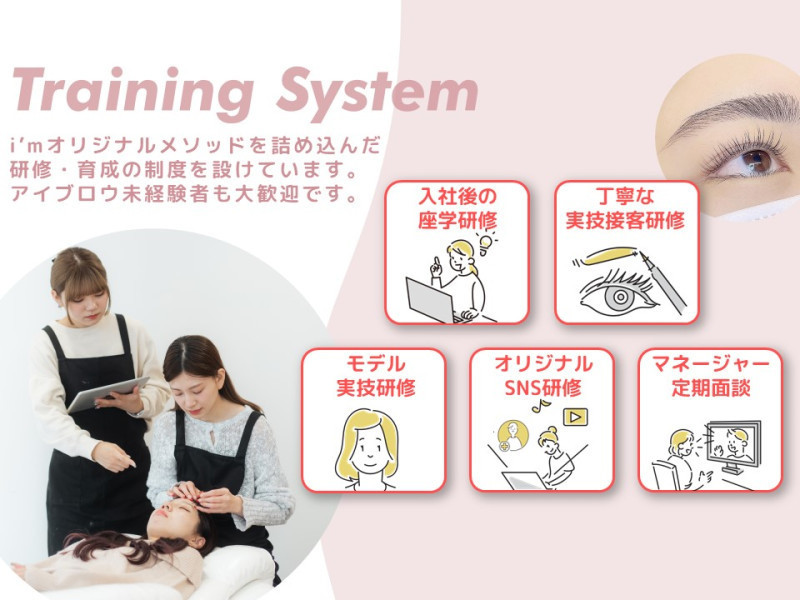 Training System

i'mオリジナルメソッドを詰め込んだ研修・育成の制度を設けています。アイブロウ未経験者も大歓迎です。

入社後の座学研修

丁寧な実技接客研修

モデル実技研修

オリジナルSNS研修

マネージャー定期面談